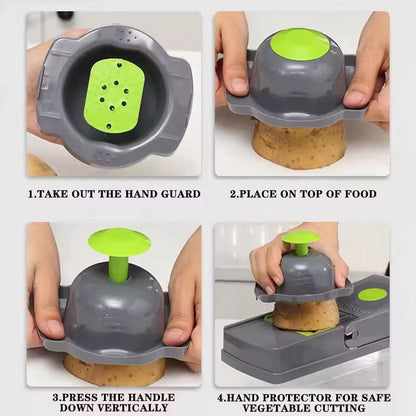 1.TAKE OUT THE HAND GUARD

2.PLACE ON TOP OF FOOD

3.PRESS THE HANDLE DOWN VERTICALLY

4.HAND PROTECTOR FOR SAFE VEGETABLE CUTTING