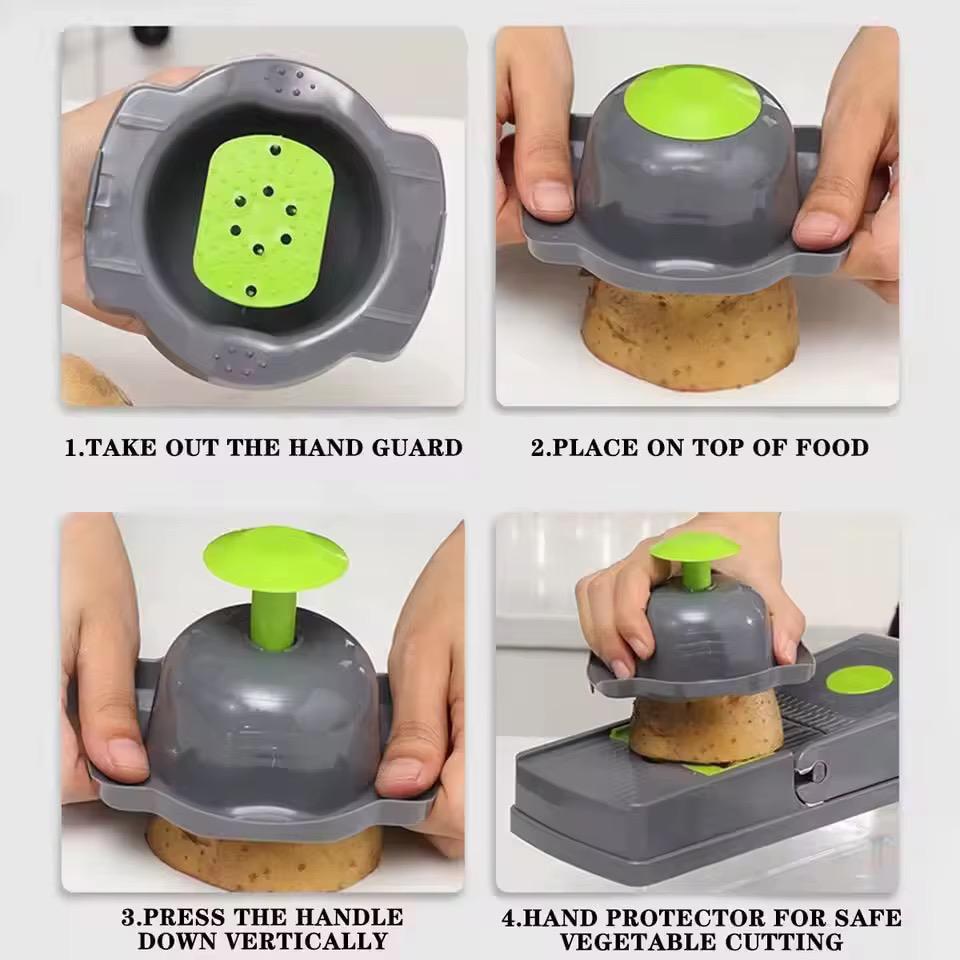 1.TAKE OUT THE HAND GUARD

2.PLACE ON TOP OF FOOD

3.PRESS THE HANDLE DOWN VERTICALLY

4.HAND PROTECTOR FOR SAFE VEGETABLE CUTTING